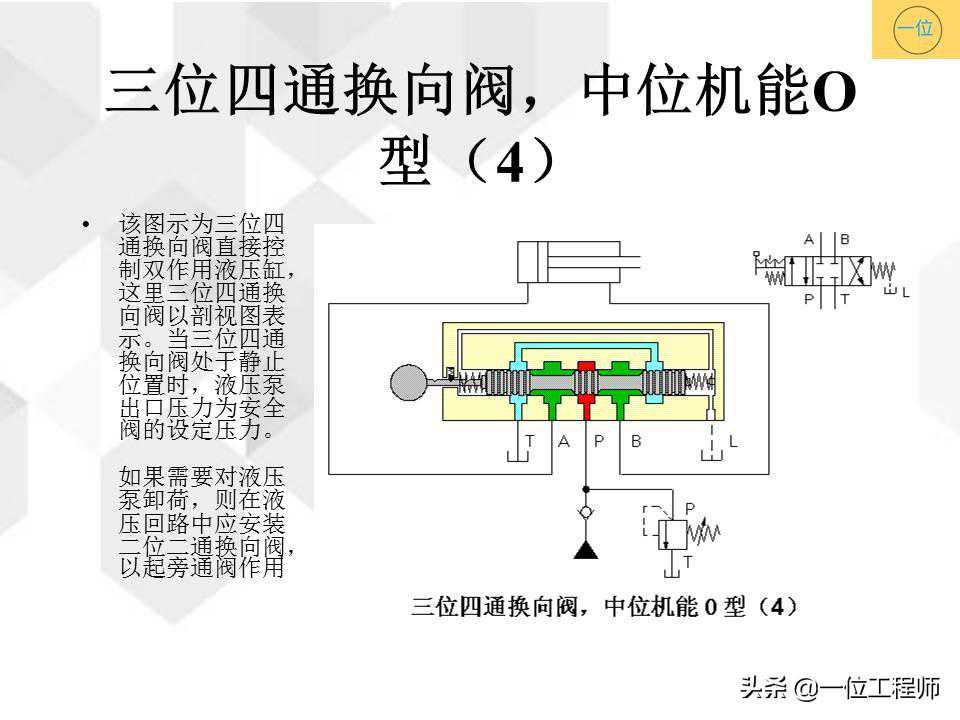 一位

三位四通换向阀，中位机能O型（4）

• 该图示为三位四通换向阀直接控制双作用液压缸，这里三位四通换向阀以剖视图表示。当三位四通换向阀处于静止位置时，液压泵出口压力为安全阀的设定压力。

如果需要对液压泵卸荷，则在液压回路中应安装二位二通换向阀，以起旁通阀作用

A B
P T
L

T A P B L

P
T

三位四通换向阀，中位机能 0 型（4）

头条 @一位工程师