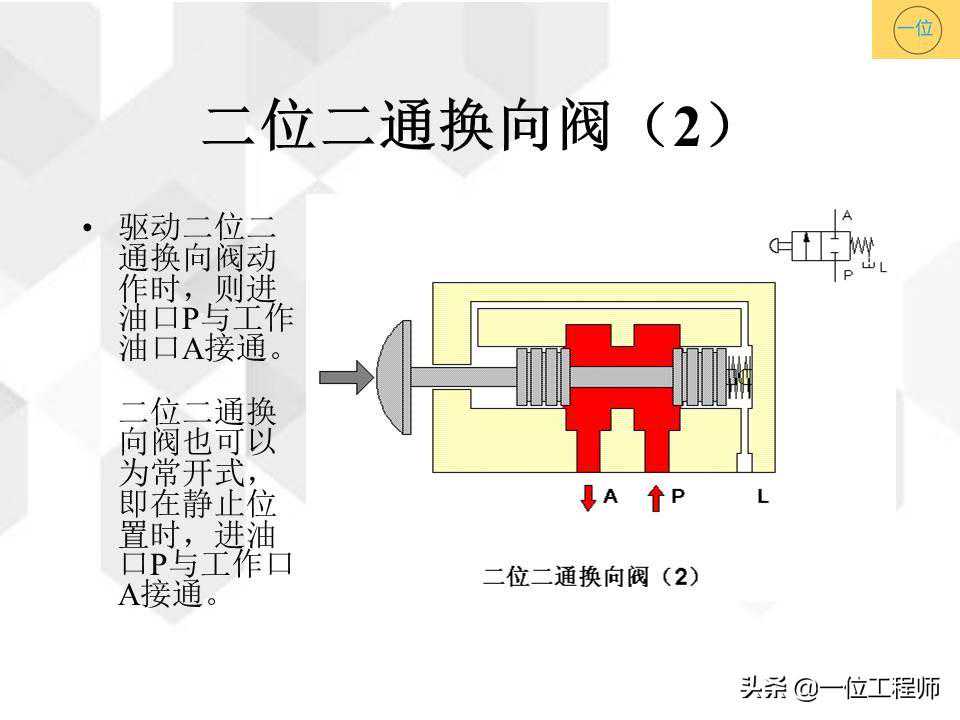 一位

二位二通换向阀（2）

• 驱动二位二通换向阀动作时，则进油口P与工作油口A接通。

二位二通换向阀也可以为常开式，即在静止位置时，进油口P与工作口A接通。

A
P
L

A　P　L

二位二通换向阀（2）

头条 @一位工程师